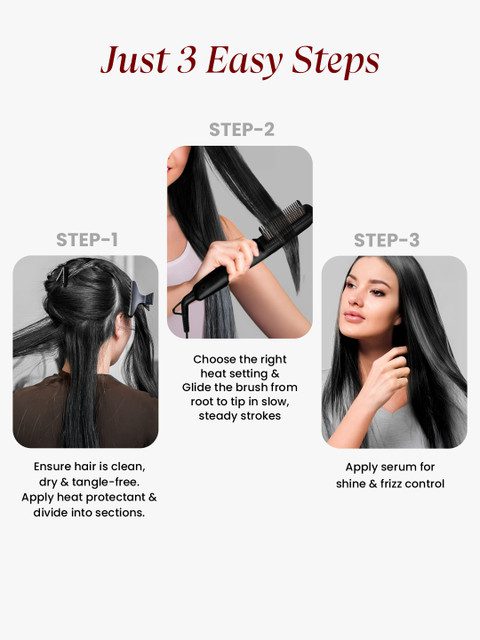 Just 3 Easy Steps

STEP-1

Ensure hair is clean, dry & tangle-free. Apply heat protectant & divide into sections.

STEP-2

Choose the right heat setting & Glide the brush from root to tip in slow, steady strokes

STEP-3

Apply serum for shine & frizz control