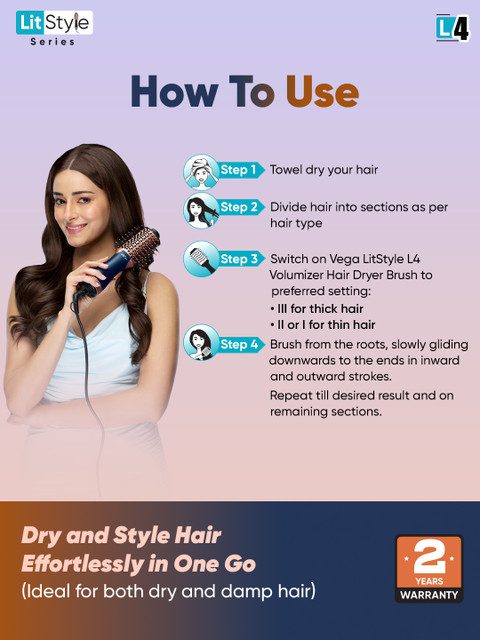 LitStyle Series

L4

How To Use

Step 1 Towel dry your hair

Step 2 Divide hair into sections as per hair type

Step 3 Switch on Vega LitStyle L4 Volumizer Hair Dryer Brush to preferred setting:
• III for thick hair
• II or I for thin hair

Step 4 Brush from the roots, slowly gliding downwards to the ends in inward and outward strokes.

Repeat till desired result and on remaining sections.

Dry and Style Hair Effortlessly in One Go
(Ideal for both dry and damp hair)

2 YEARS WARRANTY